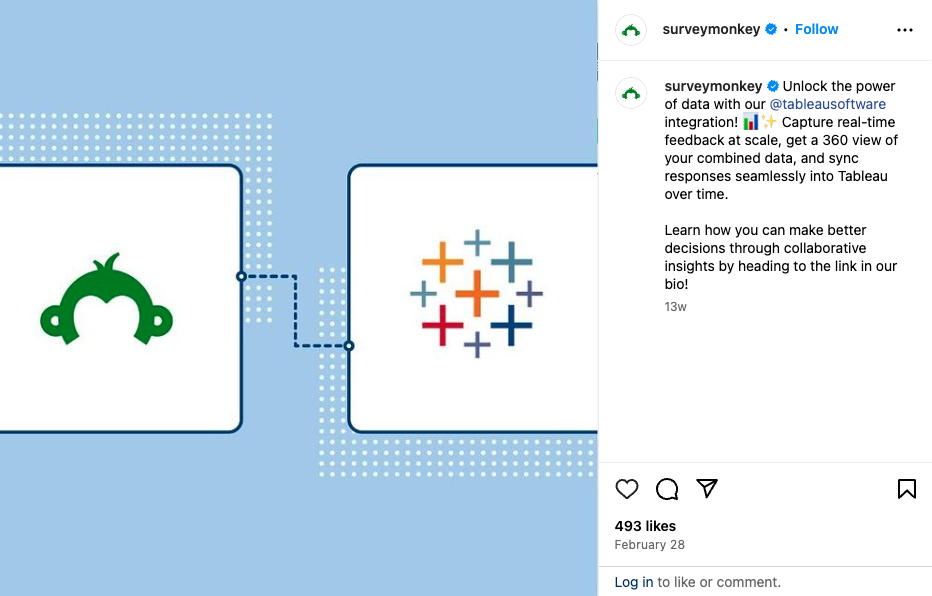 surveymonkey • Follow

surveymonkey Unlock the power of data with our @tableausoftware integration! 📊✨ Capture real-time feedback at scale, get a 360 view of your combined data, and sync responses seamlessly into Tableau over time.

Learn how you can make better decisions through collaborative insights by heading to the link in our bio!

13w

493 likes
February 28

Log in to like or comment.